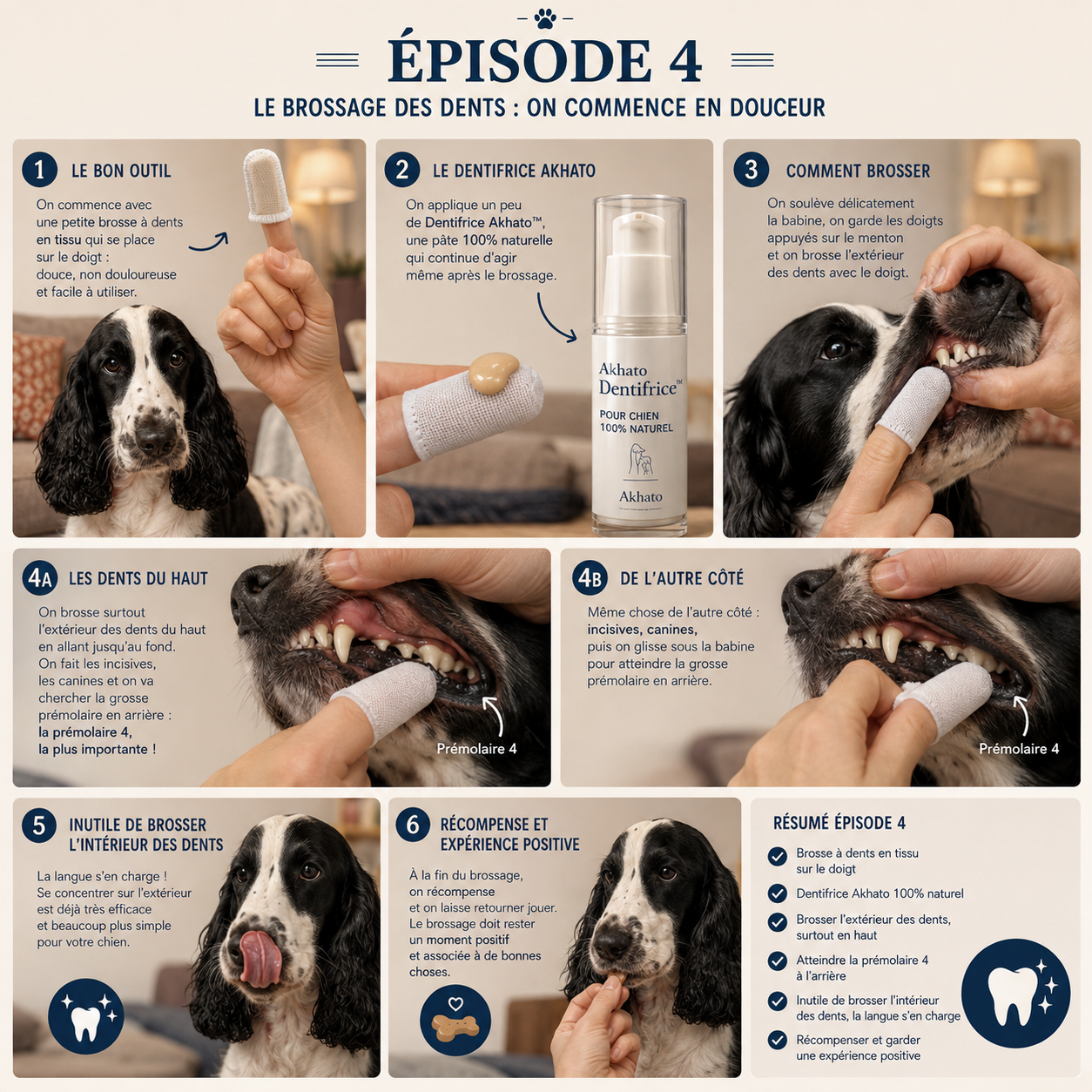 ÉPISODE 4

LE BROSSAGE DES DENTS : ON COMMENCE EN DOUCEUR

1 LE BON OUTIL

On commence avec une petite brosse à dents en tissu qui se place sur le doigt : douce, non douloureuse et facile à utiliser.

2 LE DENTIFRICE AKHATO

On applique un peu de Dentifrice Akhato™, une pâte 100% naturelle qui continue d'agir même après le brossage.

Akhato Dentifrice™
POUR CHIEN
100% NATUREL
Akhato

3 COMMENT BROSSER

On soulève délicatement la babine, on garde les doigts appuyés sur le menton et on brosse l'extérieur des dents avec le doigt.

4A LES DENTS DU HAUT

On brosse surtout l'extérieur des dents du haut en allant jusqu'au fond. On fait les incisives, les canines et on va chercher la grosse prémolaire en arrière : la prémolaire 4, la plus importante !

Prémolaire 4

4B DE L'AUTRE CÔTÉ

Même chose de l'autre côté : incisives, canines, puis on glisse sous la babine pour atteindre la grosse prémolaire en arrière.

Prémolaire 4

5 INUTILE DE BROSSER L'INTÉRIEUR DES DENTS

La langue s'en charge ! Se concentrer sur l'extérieur est déjà très efficace et beaucoup plus simple pour votre chien.

6 RÉCOMPENSE ET EXPÉRIENCE POSITIVE

À la fin du brossage, on récompense et on laisse retourner jouer. Le brossage doit rester un moment positif et associée à de bonnes choses.

RÉSUMÉ ÉPISODE 4

Brosse à dents en tissu sur le doigt

Dentifrice Akhato 100% naturel

Brosser l'extérieur des dents, surtout en haut

Atteindre la prémolaire 4 à l'arrière

Inutile de brosser l'intérieur des dents, la langue s'en charge

Récompenser et garder une expérience positive